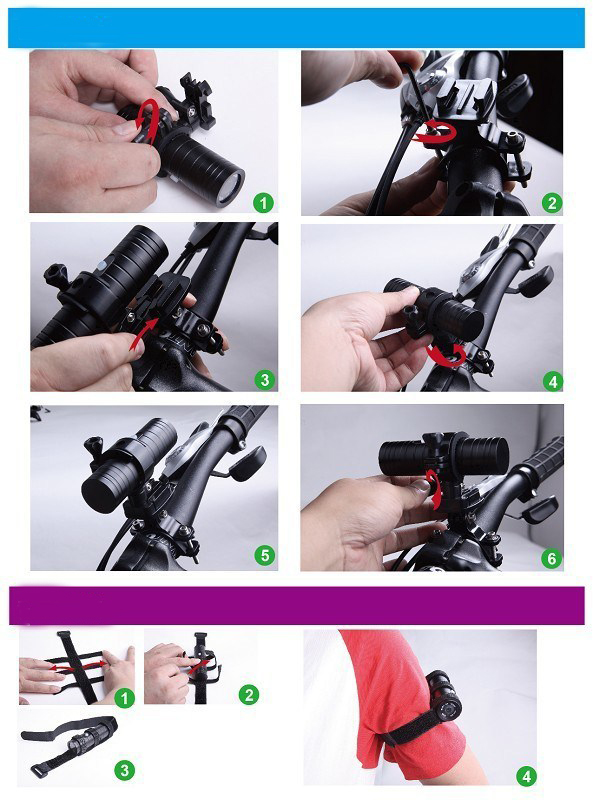 1
2
3
4
5
6
1
2
3
4