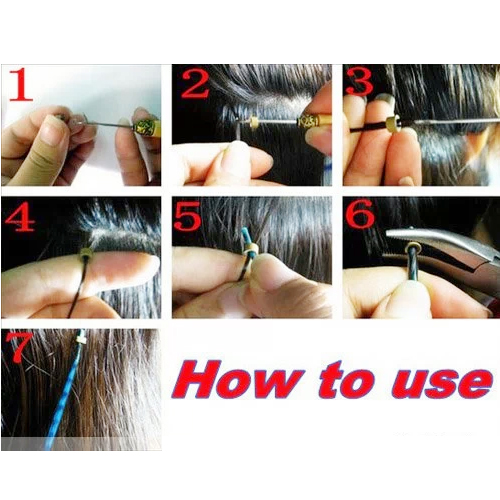 1

2

3

4

5

6

7

How to use