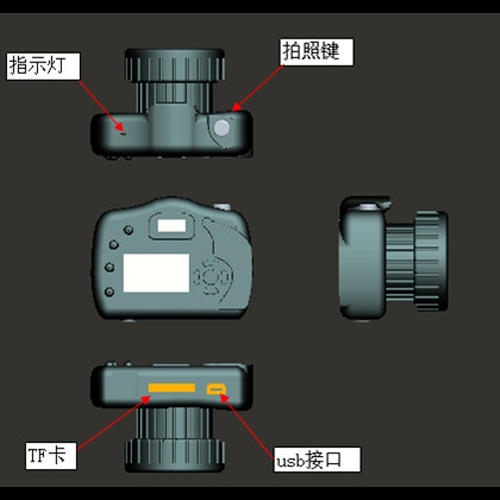 指示灯

拍照键

TF卡

usb接口